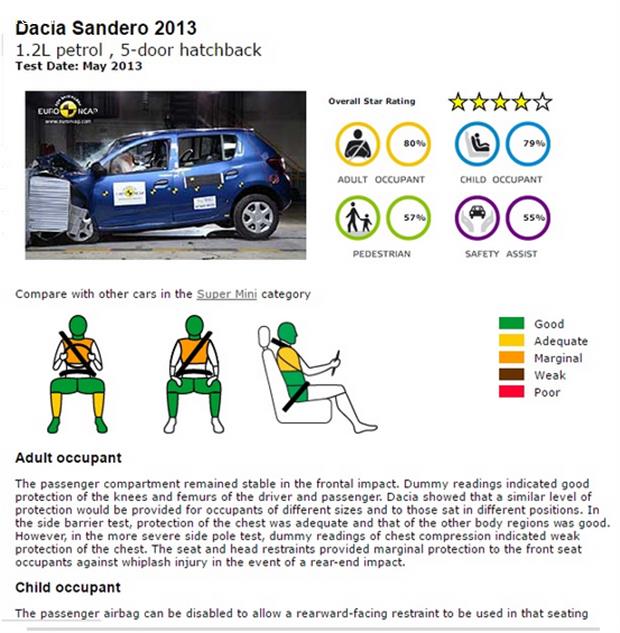 Dacia Sandero 2013
1.2L petrol , 5-door hatchback
Test Date: May 2013

EURO NCAP
www.euroncap.com

Overall Star Rating

80%
ADULT OCCUPANT

79%
CHILD OCCUPANT

57%
PEDESTRIAN

55%
SAFETY ASSIST

Compare with other cars in the Super Mini category

Good
Adequate
Marginal
Weak
Poor

Adult occupant

The passenger compartment remained stable in the frontal impact. Dummy readings indicated good protection of the knees and femurs of the driver and passenger. Dacia showed that a similar level of protection would be provided for occupants of different sizes and to those sat in different positions. In the side barrier test, protection of the chest was adequate and that of the other body regions was good. However, in the more severe side pole test, dummy readings of chest compression indicated weak protection of the chest. The seat and head restraints provided marginal protection to the front seat occupants against whiplash injury in the event of a rear-end impact.

Child occupant

The passenger airbag can be disabled to allow a rearward-facing restraint to be used in that seating